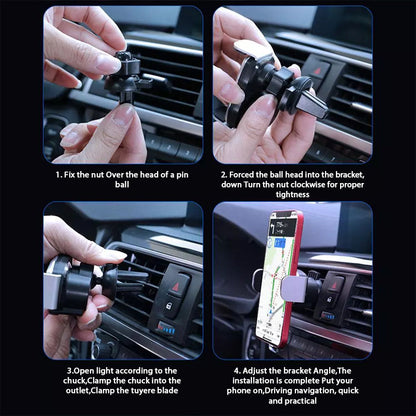 1. Fix the nut Over the head of a pin ball

2. Forced the ball head into the bracket, down Turn the nut clockwise for proper tightness

3.Open light according to the chuck,Clamp the chuck into the outlet,Clamp the tuyere blade

4. Adjust the bracket Angle,The installation is complete Put your phone on,Driving navigation, quick and practical