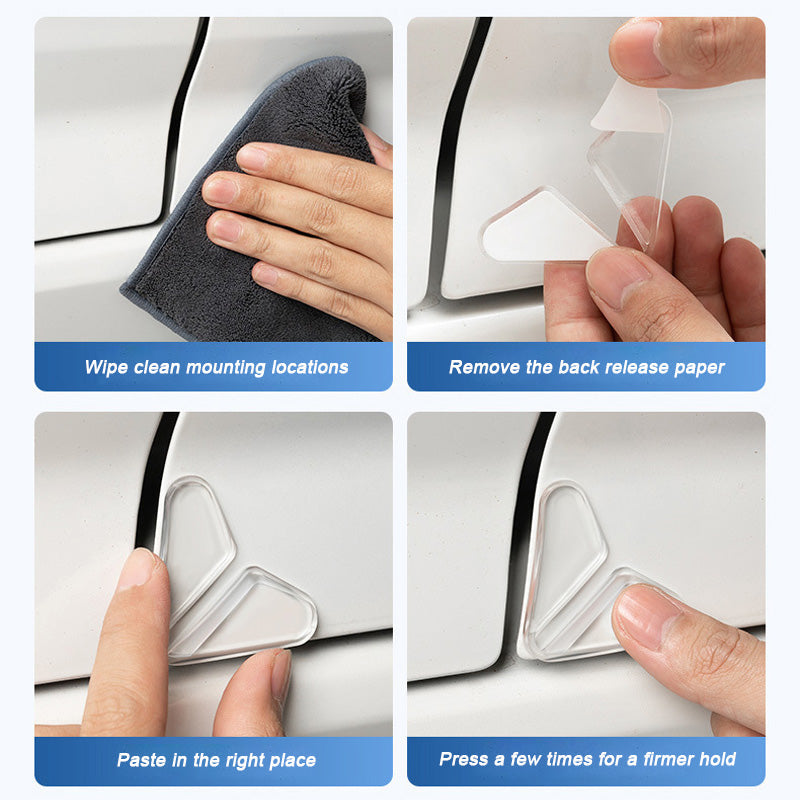 Wipe clean mounting locations

Remove the back release paper

Paste in the right place

Press a few times for a firmer hold