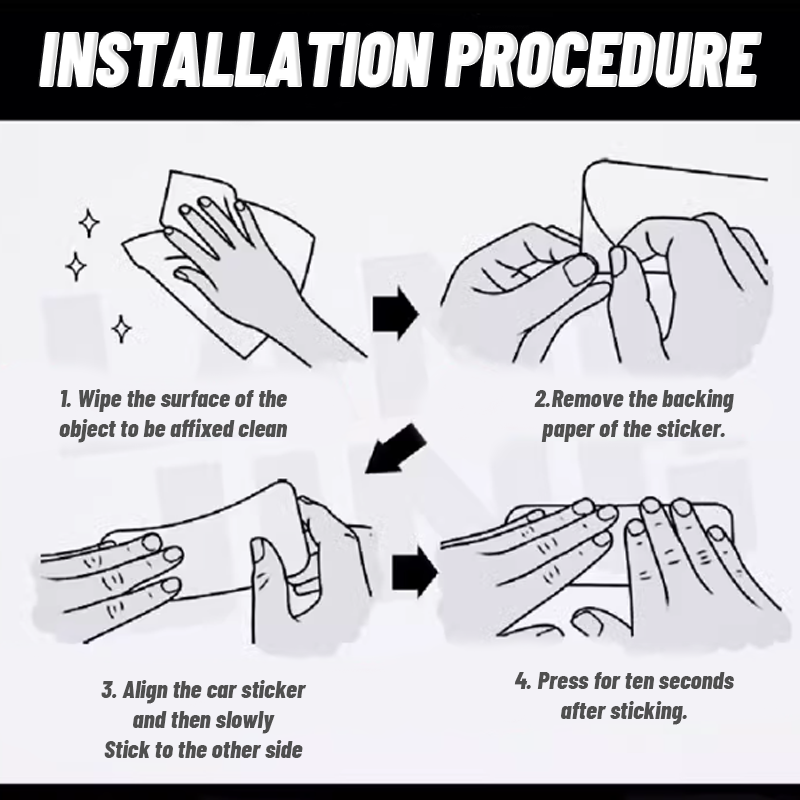 INSTALLATION PROCEDURE

1. Wipe the surface of the object to be affixed clean

2.Remove the backing paper of the sticker.

3. Align the car sticker and then slowly Stick to the other side

4. Press for ten seconds after sticking.